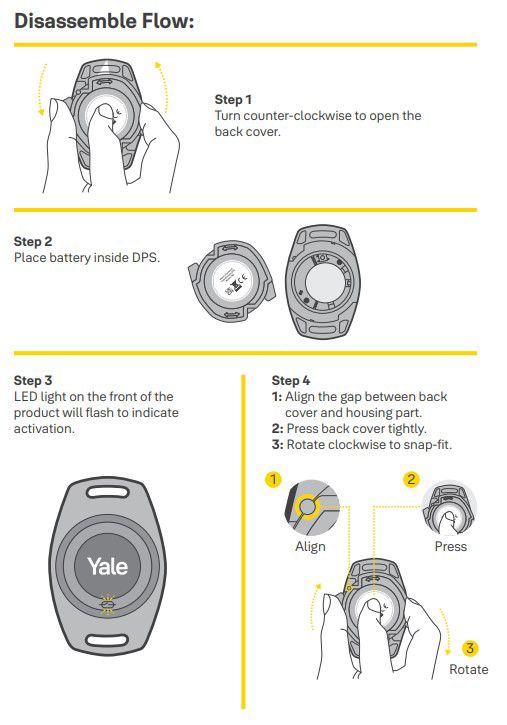 Disassemble Flow:

Step 1
Turn counter-clockwise to open the back cover.

Step 2
Place battery inside DPS.

Step 3
LED light on the front of the product will flash to indicate activation.

Yale

Step 4
1: Align the gap between back cover and housing part.
2: Press back cover tightly.
3: Rotate clockwise to snap-fit.

1
Align

2
Press

3
Rotate